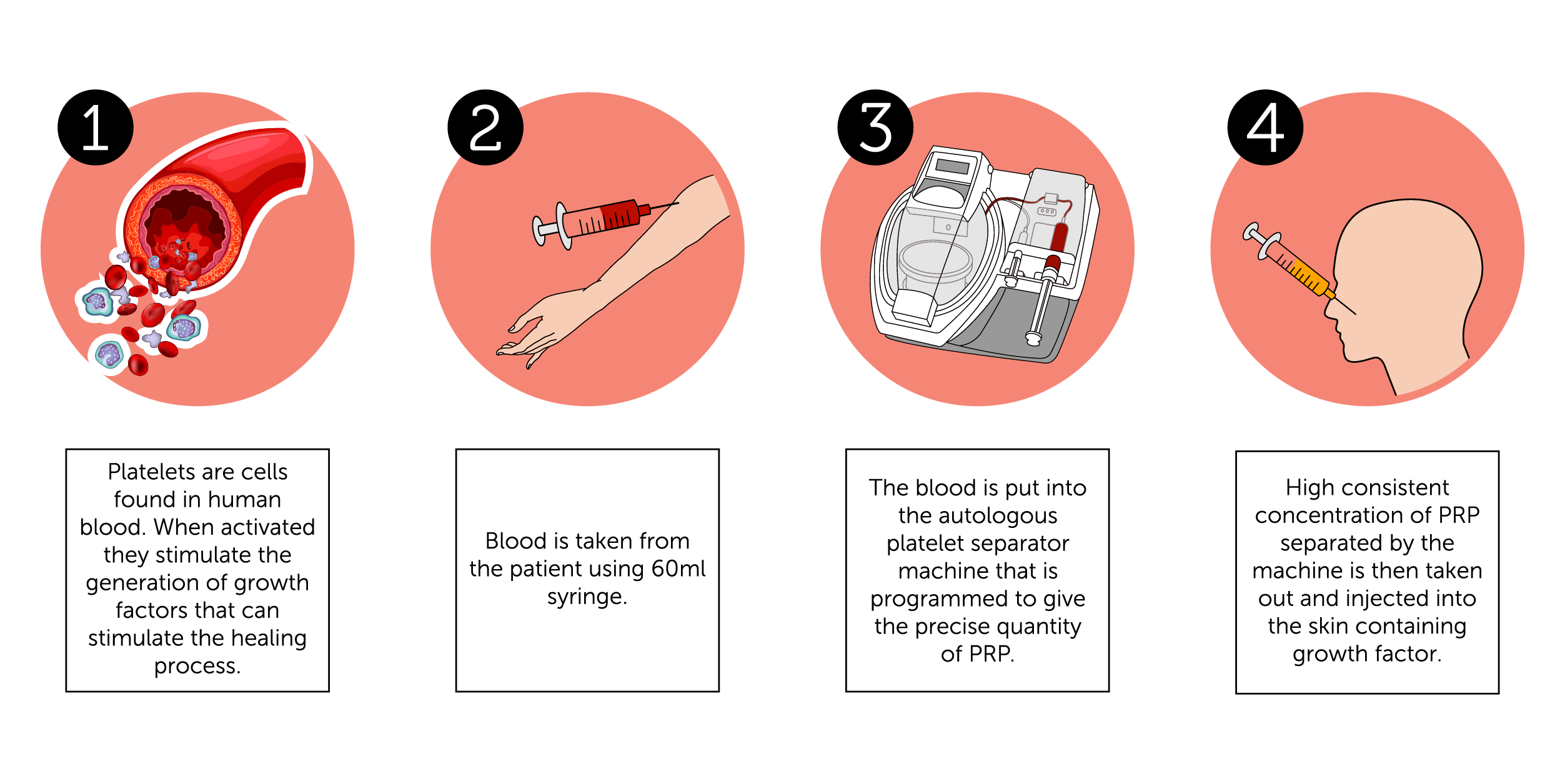 1

Platelets are cells found in human blood. When activated they stimulate the generation of growth factors that can stimulate the healing process.

2

Blood is taken from the patient using 60ml syringe.

3

The blood is put into the autologous platelet separator machine that is programmed to give the precise quantity of PRP.

4

High consistent concentration of PRP separated by the machine is then taken out and injected into the skin containing growth factor.