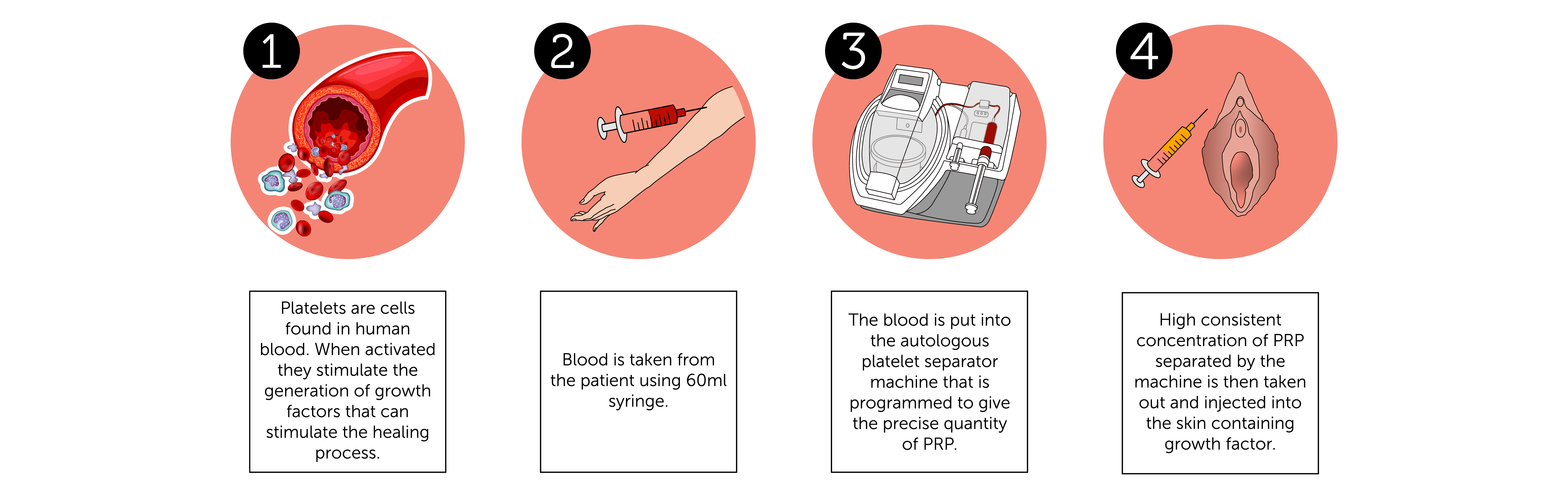 1

Platelets are cells found in human blood. When activated they stimulate the generation of growth factors that can stimulate the healing process.

2

Blood is taken from the patient using 60ml syringe.

3

The blood is put into the autologous platelet separator machine that is programmed to give the precise quantity of PRP.

4

High consistent concentration of PRP separated by the machine is then taken out and injected into the skin containing growth factor.